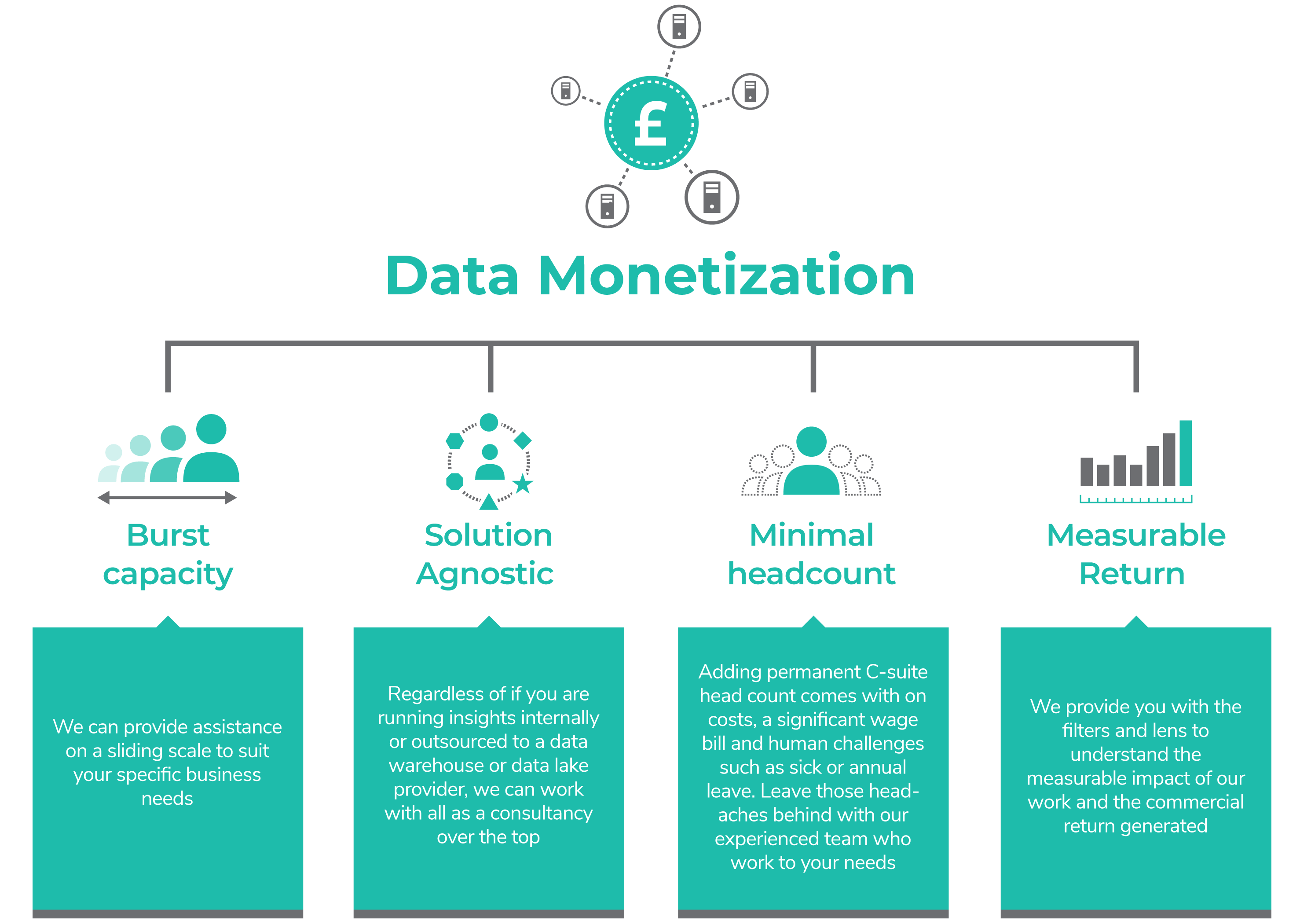 £

Data Monetization

Burst capacity

We can provide assistance on a sliding scale to suit your specific business needs

Solution Agnostic

Regardless of if you are running insights internally or outsourced to a data warehouse or data lake provider, we can work with all as a consultancy over the top

Minimal headcount

Adding permanent C-suite head count comes with on costs, a significant wage bill and human challenges such as sick or annual leave. Leave those headaches behind with our experienced team who work to your needs

Measurable Return

We provide you with the filters and lens to understand the measurable impact of our work and the commercial return generated